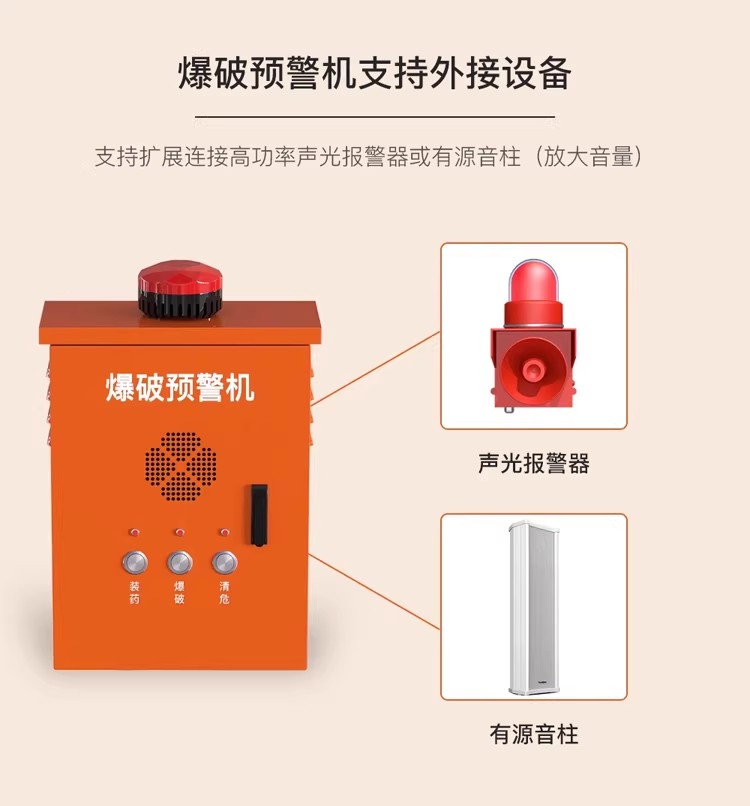 爆破预警机支持外接设备

支持扩展连接高功率声光报警器或有源音柱（放大音量）

爆破预警机

装药

爆破

清危

声光报警器

有源音柱